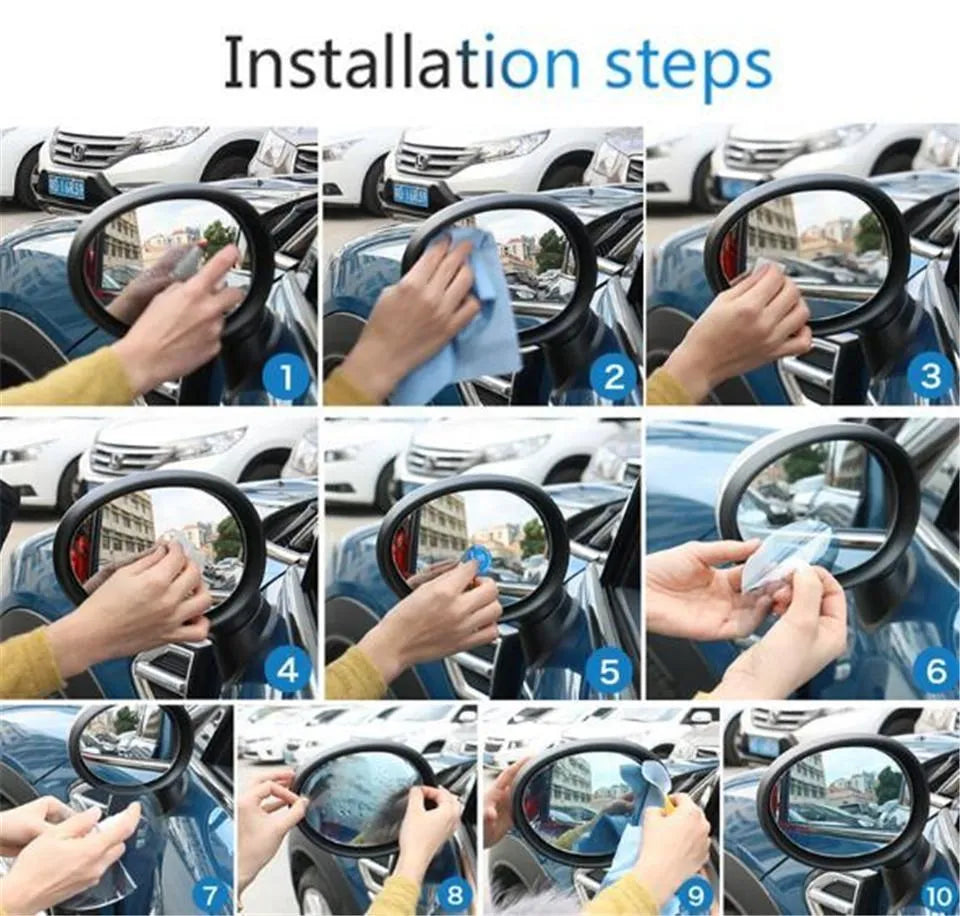 Installation steps

1

2

3

4

5

6

7

8

9

10