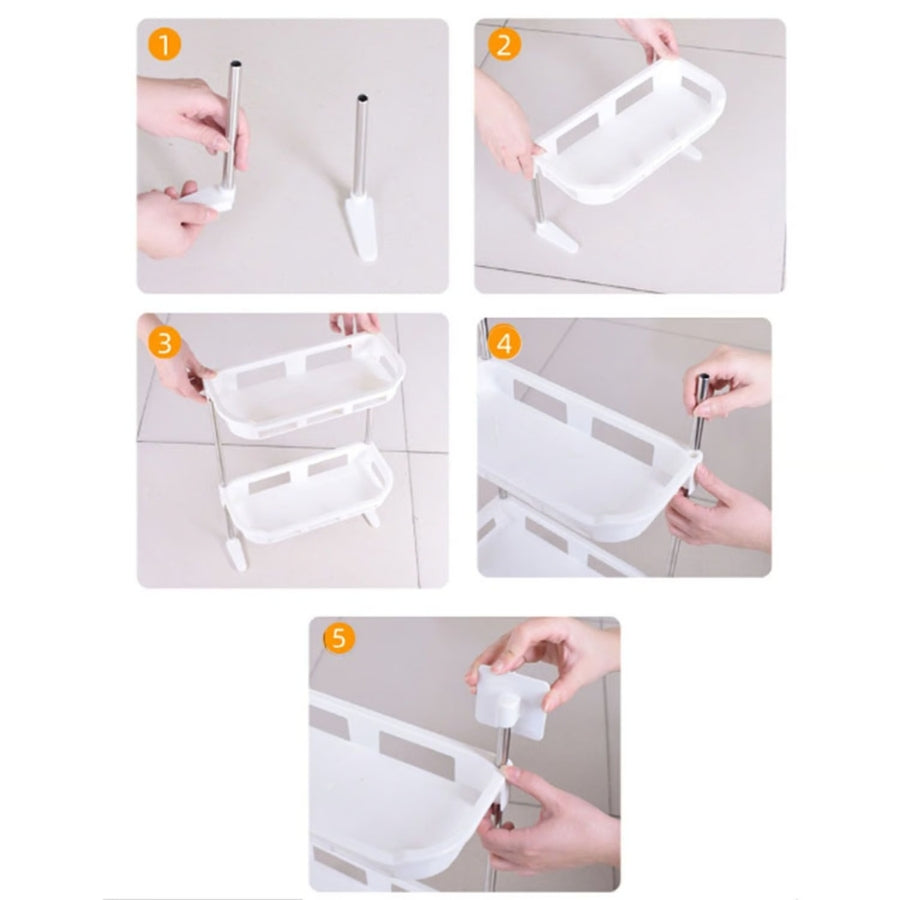 1
2
3
4
5