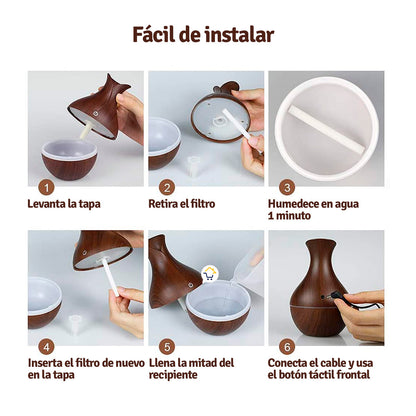 Fácil de instalar

1
Levanta la tapa

2
Retira el filtro

3
Humedece en agua 1 minuto

4
Inserta el filtro de nuevo en la tapa

5
Llena la mitad del recipiente

6
Conecta el cable y usa el botón táctil frontal